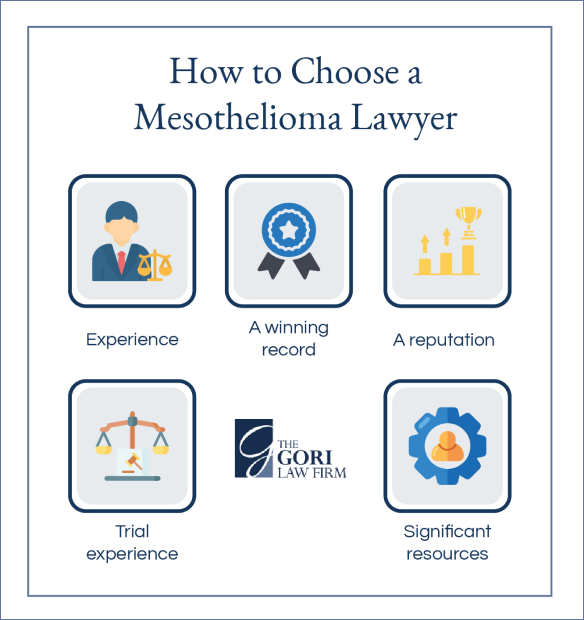 How to Choose a Mesothelioma Lawyer

Experience

A winning record

A reputation

Trial experience

G THE GORI LAW FIRM

Significant resources